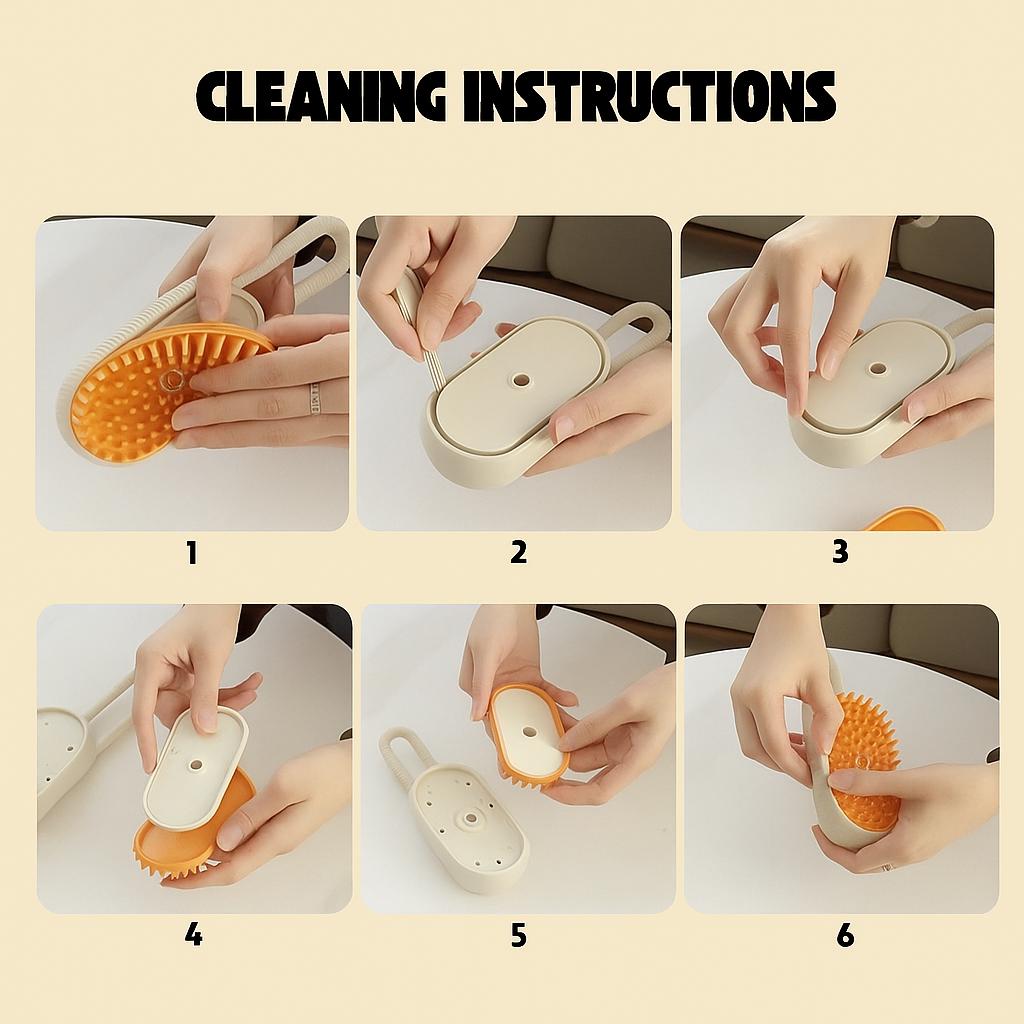 CLEANING INSTRUCTIONS

1

2

3

4

5

6