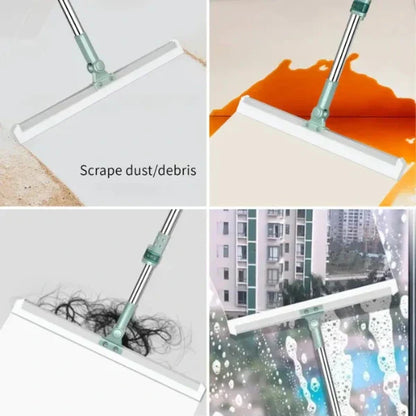 Scrape dust/debris