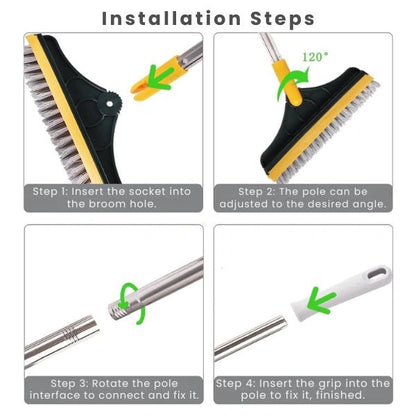 Installation Steps

Step 1: Insert the socket into the broom hole.

120°

Step 2: The pole can be adjusted to the desired angle.

Step 3: Rotate the pole interface to connect and fix it.

Step 4: Insert the grip into the pole to fix it, finished.