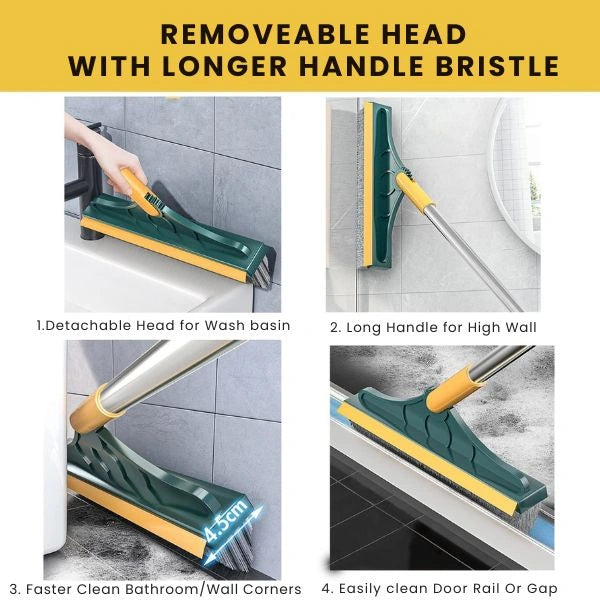 REMOVEABLE HEAD
WITH LONGER HANDLE BRISTLE

1.Detachable Head for Wash basin

2. Long Handle for High Wall

4.5cm

3. Faster Clean Bathroom/Wall Corners

4. Easily clean Door Rail Or Gap