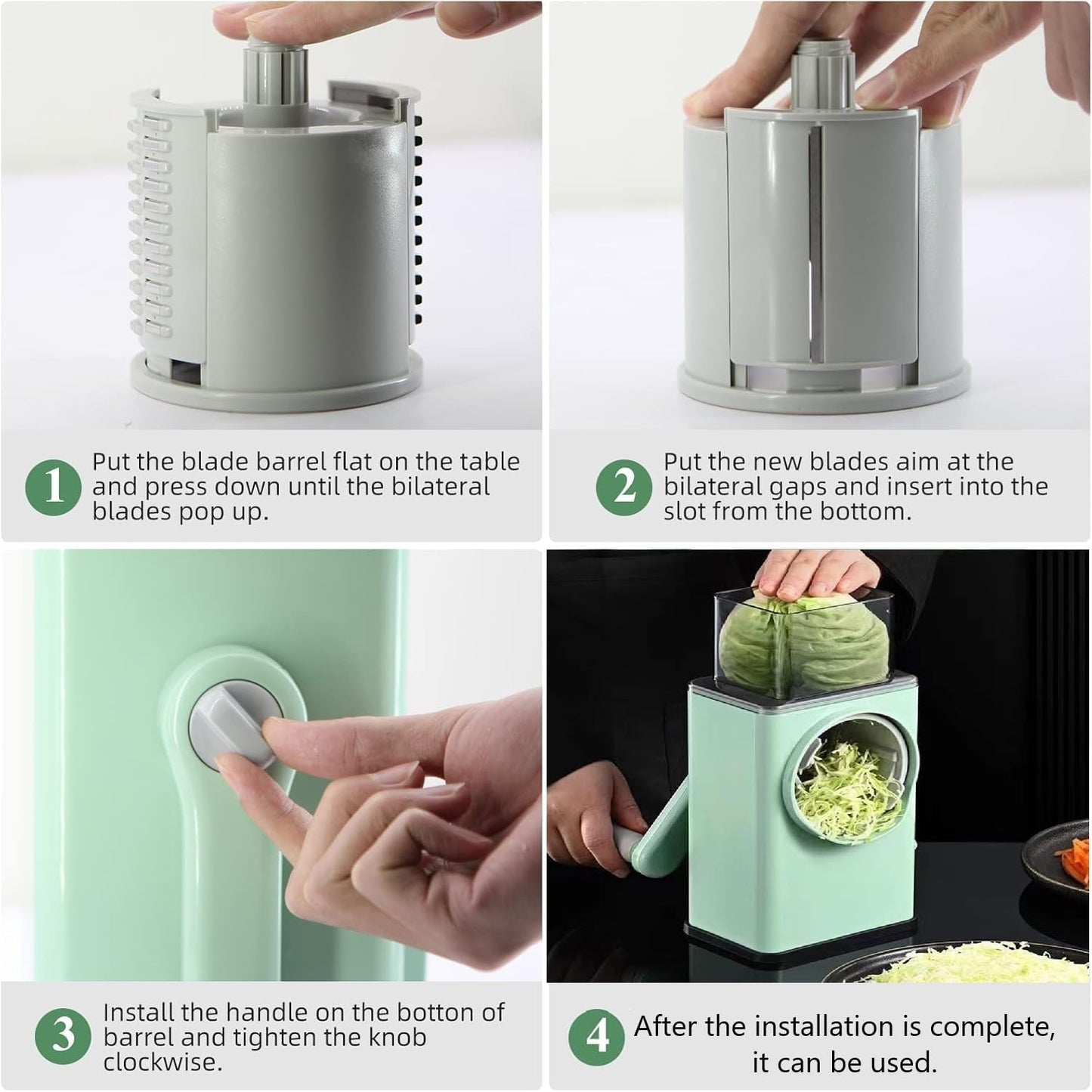 1 Put the blade barrel flat on the table and press down until the bilateral blades pop up.

2 Put the new blades aim at the bilateral gaps and insert into the slot from the bottom.

3 Install the handle on the botton of barrel and tighten the knob clockwise.

4 After the installation is complete, it can be used.