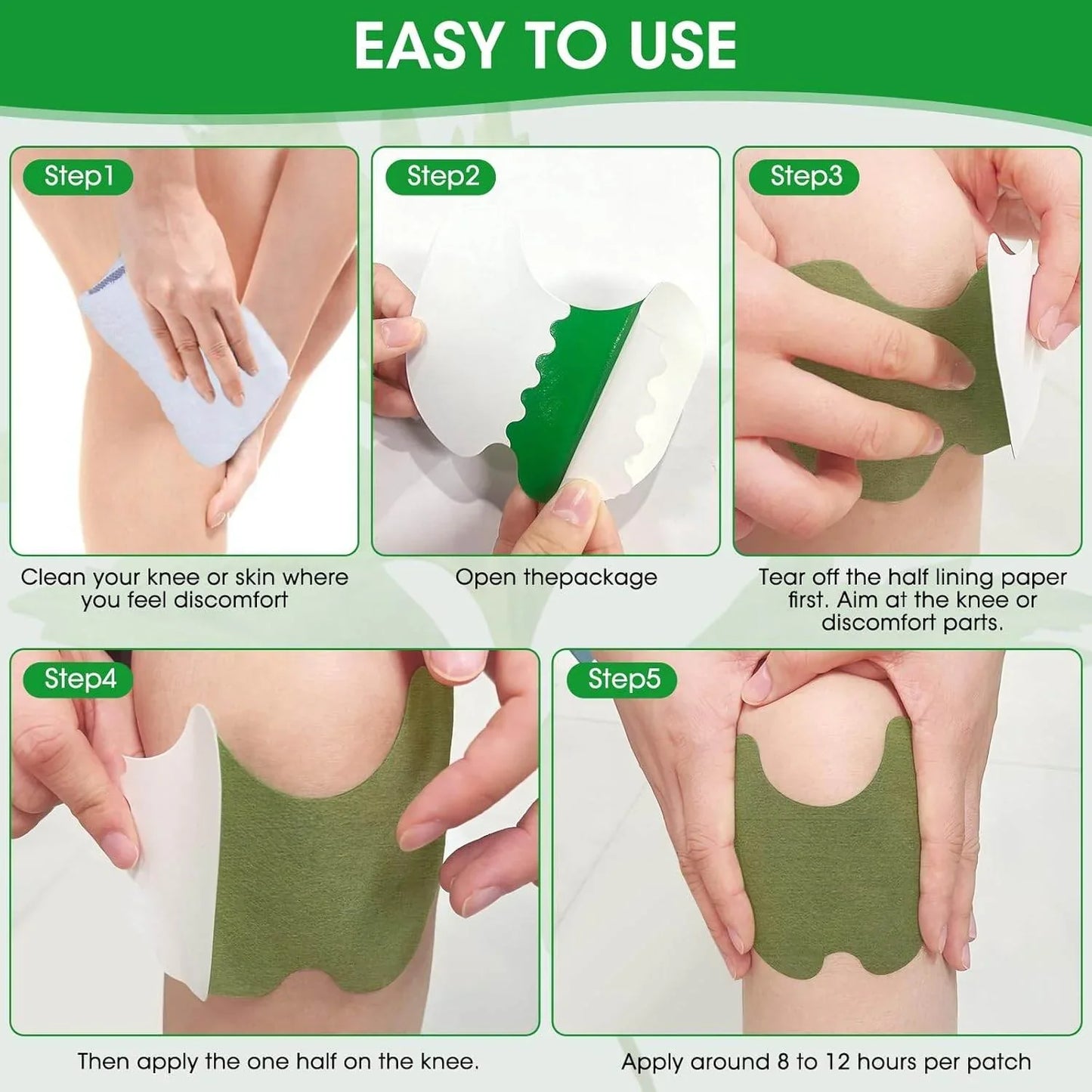 EASY TO USE

Step1

Clean your knee or skin where you feel discomfort

Step2

Open thepackage

Step3

Tear off the half lining paper first. Aim at the knee or discomfort parts.

Step4

Then apply the one half on the knee.

Step5

Apply around 8 to 12 hours per patch