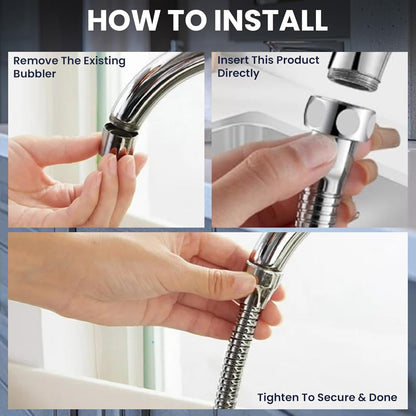 HOW TO INSTALL

Remove The Existing Bubbler

Insert This Product Directly

Tighten To Secure & Done