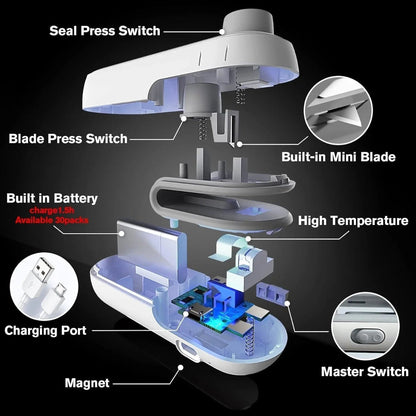 Seal Press Switch

Blade Press Switch

Built-in Mini Blade

Built in Battery
charge1.5h
Available 30packs

High Temperature

Charging Port

Master Switch

Magnet